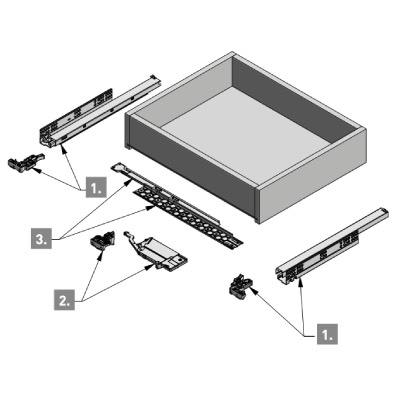 1.

3.

2.

1.