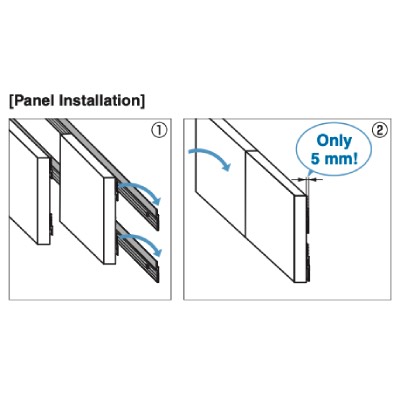 [Panel Installation]

①

②

Only 5 mm!